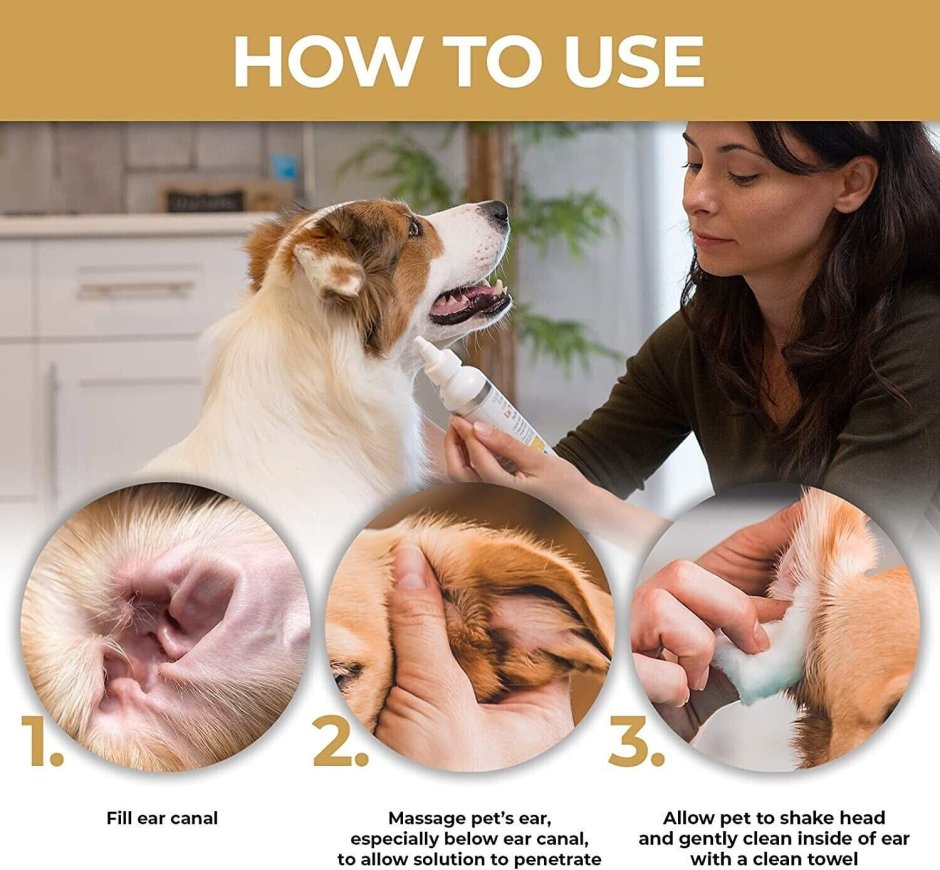 HOW TO USE

1.

Fill ear canal

2.

Massage pet's ear, especially below ear canal, to allow solution to penetrate

3.

Allow pet to shake head and gently clean inside of ear with a clean towel