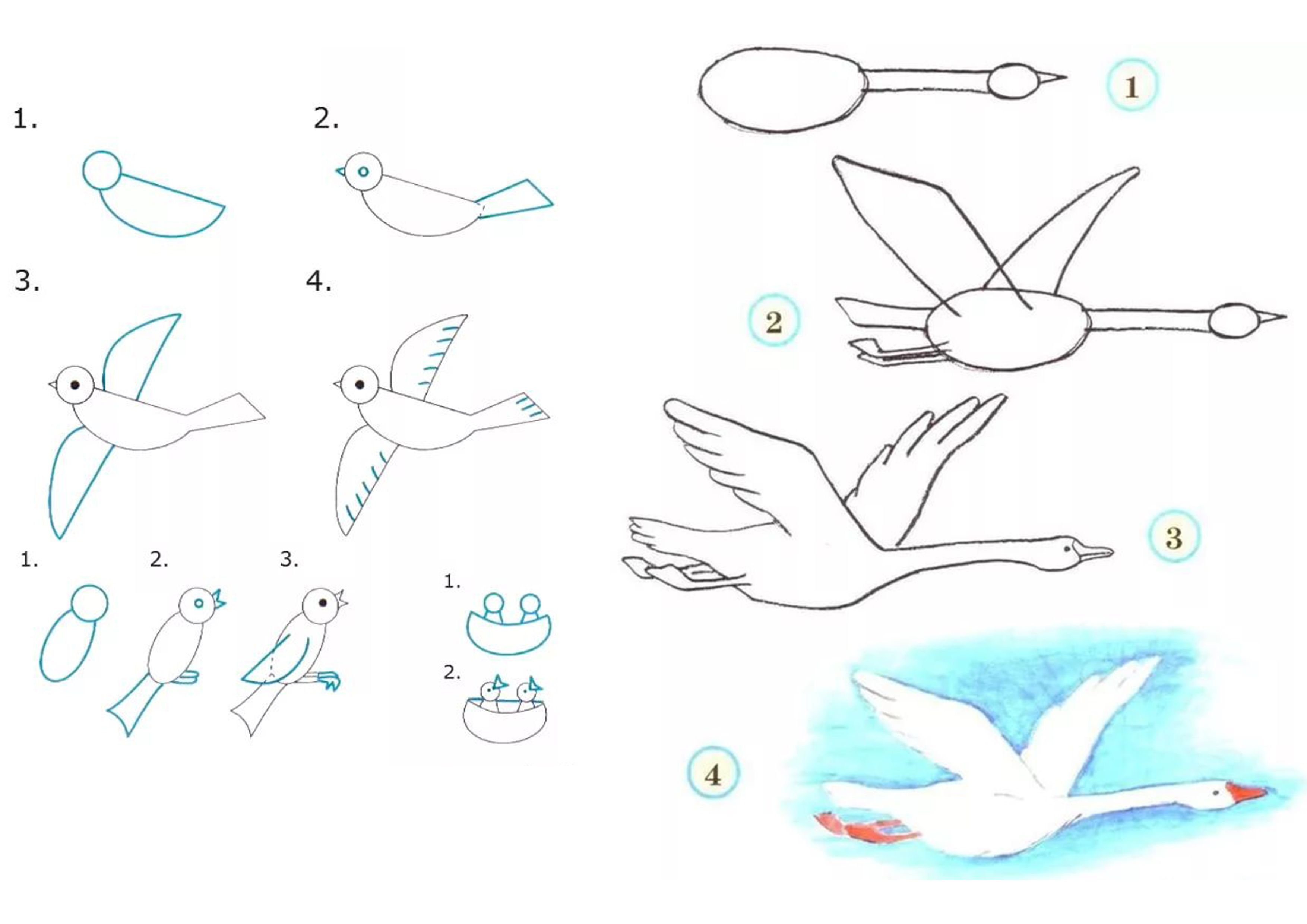 1.

2.

3.

4.

1.

2.

3.

1.

2.

1

2

3

4