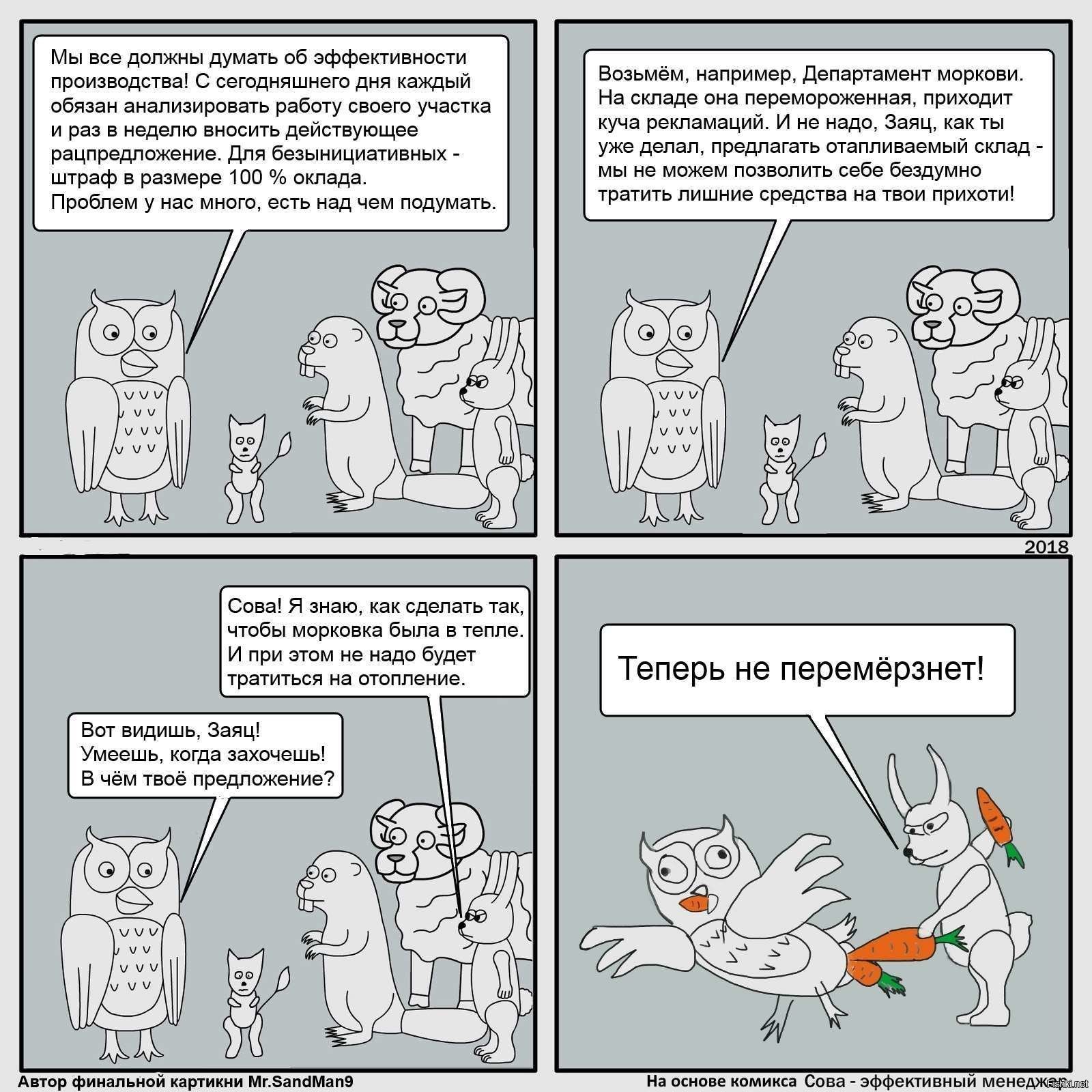 Мы все должны думать об эффективности производства! С сегодняшнего дня каждый обязан анализировать работу своего участка и раз в неделю вносить действующее рацпредложение. Для безынициативных - штраф в размере 100 % оклада.
Проблем у нас много, есть над чем подумать.

Возьмём, например, Департамент моркови. На складе она перемороженная, приходит куча рекламаций. И не надо, Заяц, как ты уже делал, предлагать отапливаемый склад - мы не можем позволить себе бездумно тратить лишние средства на твои прихоти!

2018

Сова! Я знаю, как сделать так, чтобы морковка была в тепле. И при этом не надо будет тратиться на отопление.

Вот видишь, Заяц! Умеешь, когда захочешь! В чём твоё предложение?

Теперь не перемёрзнет!

Автор финальной картикни Mr.SandMan9

На основе комикса Сова - эффективный менеджер

Fishki.net