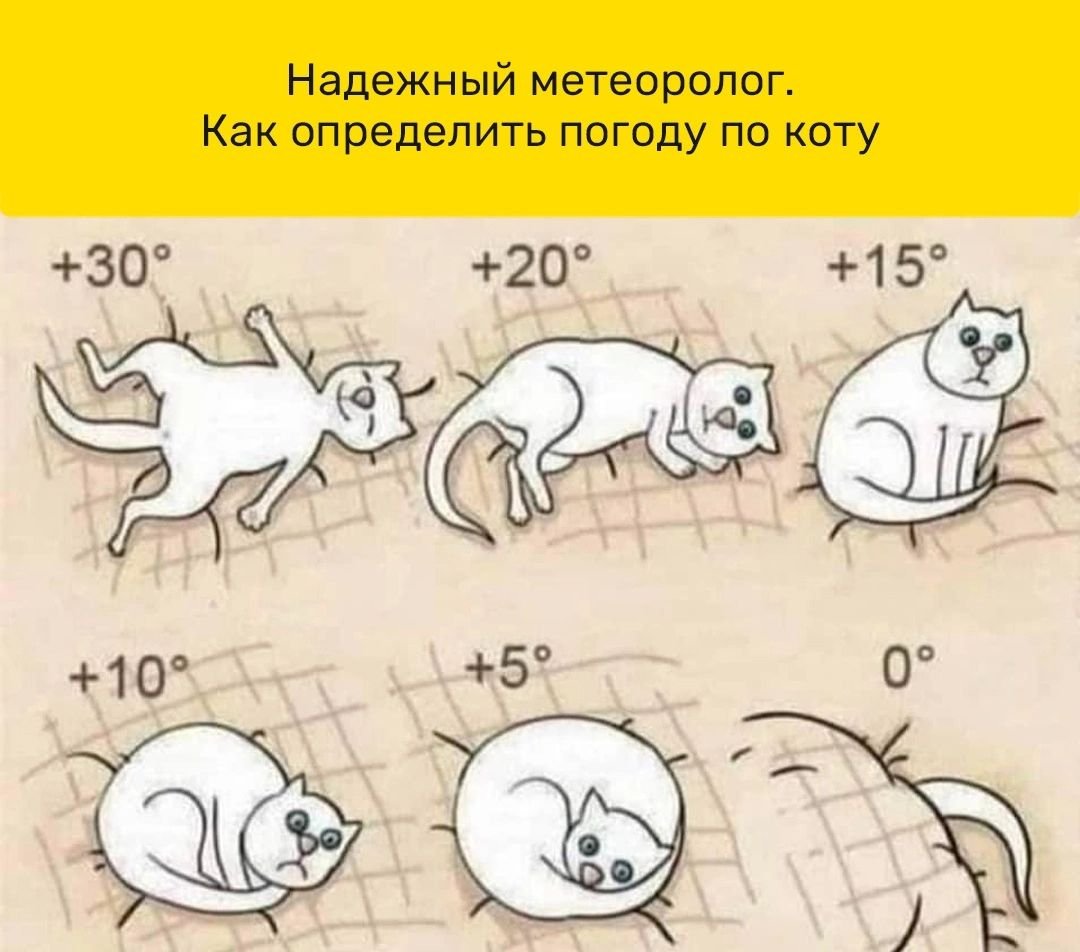 Надежный метеоролог.
Как определить погоду по коту

+30°

+20°

+15°

+10°

+5°

0°