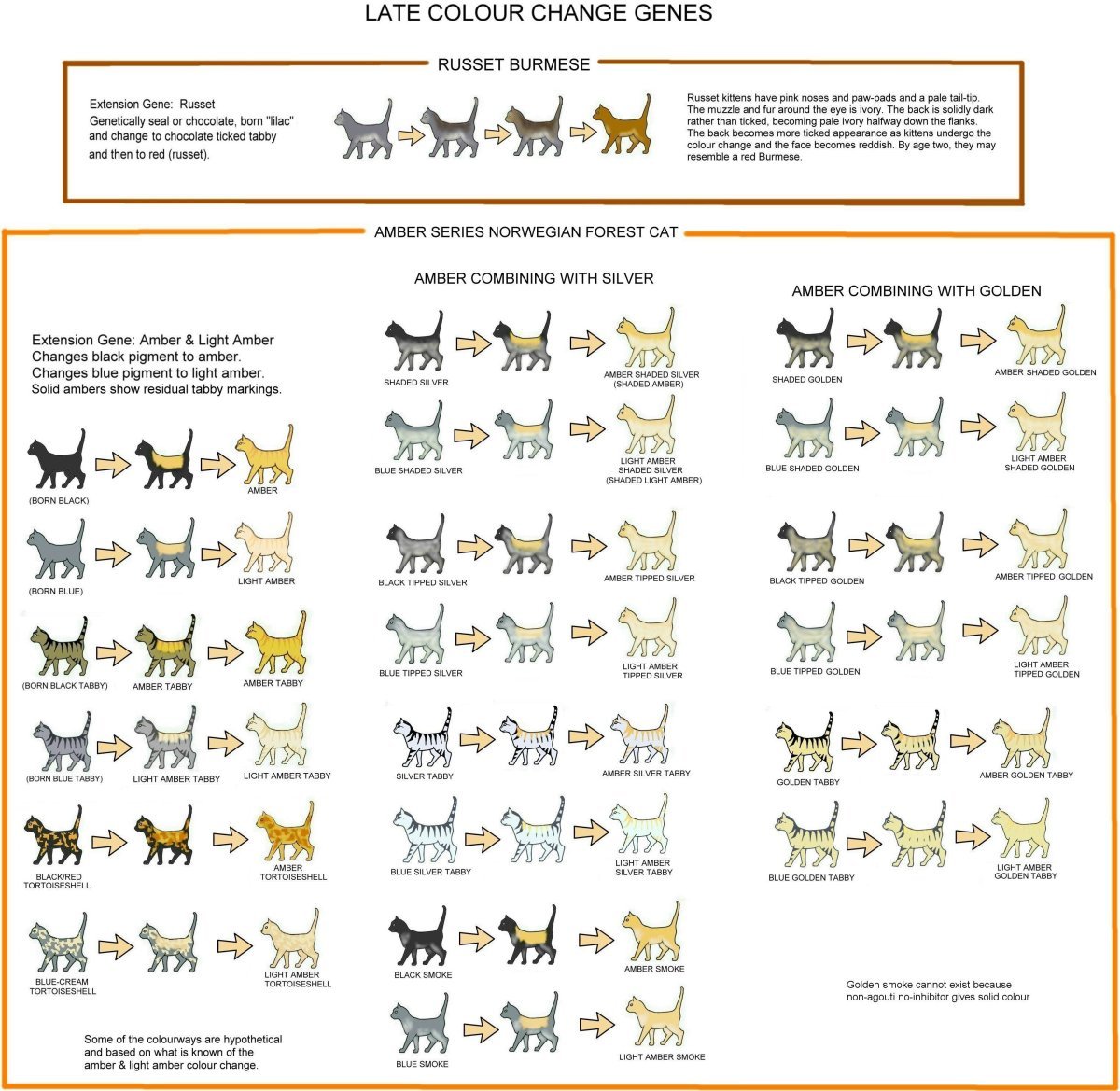 LATE COLOUR CHANGE GENES

RUSSET BURMESE

Extension Gene: Russet
Genetically seal or chocolate, born "lilac" and change to chocolate ticked tabby and then to red (russet).

Russet kittens have pink noses and paw-pads and a pale tail-tip. The muzzle and fur around the eye is ivory. The back is solidly dark rather than ticked, becoming pale ivory halfway down the flanks. The back becomes more ticked appearance as kittens undergo the colour change and the face becomes reddish. By age two, they may resemble a red Burmese.

AMBER SERIES NORWEGIAN FOREST CAT

Extension Gene: Amber & Light Amber
Changes black pigment to amber.
Changes blue pigment to light amber.
Solid ambers show residual tabby markings.

(BORN BLACK)
AMBER

(BORN BLUE)
LIGHT AMBER

(BORN BLACK TABBY)
AMBER TABBY
AMBER TABBY

(BORN BLUE TABBY)
LIGHT AMBER TABBY
LIGHT AMBER TABBY

BLACK/RED TORTOISESHELL
AMBER TORTOISESHELL

BLUE-CREAM TORTOISESHELL
LIGHT AMBER TORTOISESHELL

Some of the colourways are hypothetical and based on what is known of the amber & light amber colour change.

AMBER COMBINING WITH SILVER

SHADED SILVER
AMBER SHADED SILVER (SHADED AMBER)

BLUE SHADED SILVER
LIGHT AMBER SHADED SILVER (SHADED LIGHT AMBER)

BLACK TIPPED SILVER
AMBER TIPPED SILVER

BLUE TIPPED SILVER
LIGHT AMBER TIPPED SILVER

SILVER TABBY
AMBER SILVER TABBY

BLUE SILVER TABBY
LIGHT AMBER SILVER TABBY

BLACK SMOKE
AMBER SMOKE

BLUE SMOKE
LIGHT AMBER SMOKE

AMBER COMBINING WITH GOLDEN

SHADED GOLDEN
AMBER SHADED GOLDEN

BLUE SHADED GOLDEN
LIGHT AMBER SHADED GOLDEN

BLACK TIPPED GOLDEN
AMBER TIPPED GOLDEN

BLUE TIPPED GOLDEN
LIGHT AMBER TIPPED GOLDEN

GOLDEN TABBY
AMBER GOLDEN TABBY

BLUE GOLDEN TABBY
LIGHT AMBER GOLDEN TABBY

Golden smoke cannot exist because non-agouti no-inhibitor gives solid colour