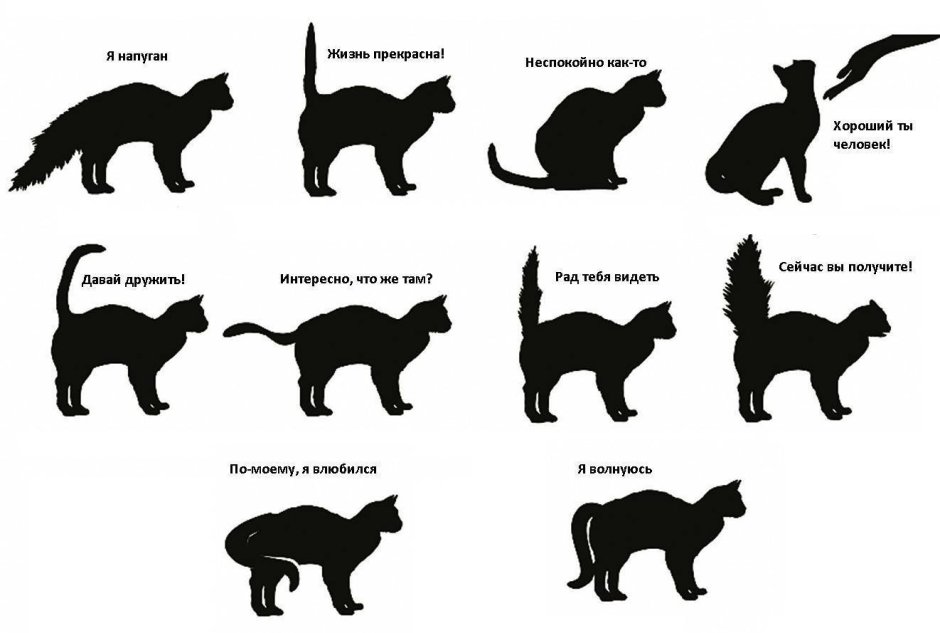 Я напуган

Жизнь прекрасна!

Неспокойно как-то

Хороший ты человек!

Давай дружить!

Интересно, что же там?

Рад тебя видеть

Сейчас вы получите!

По-моему, я влюбился

Я волнуюсь