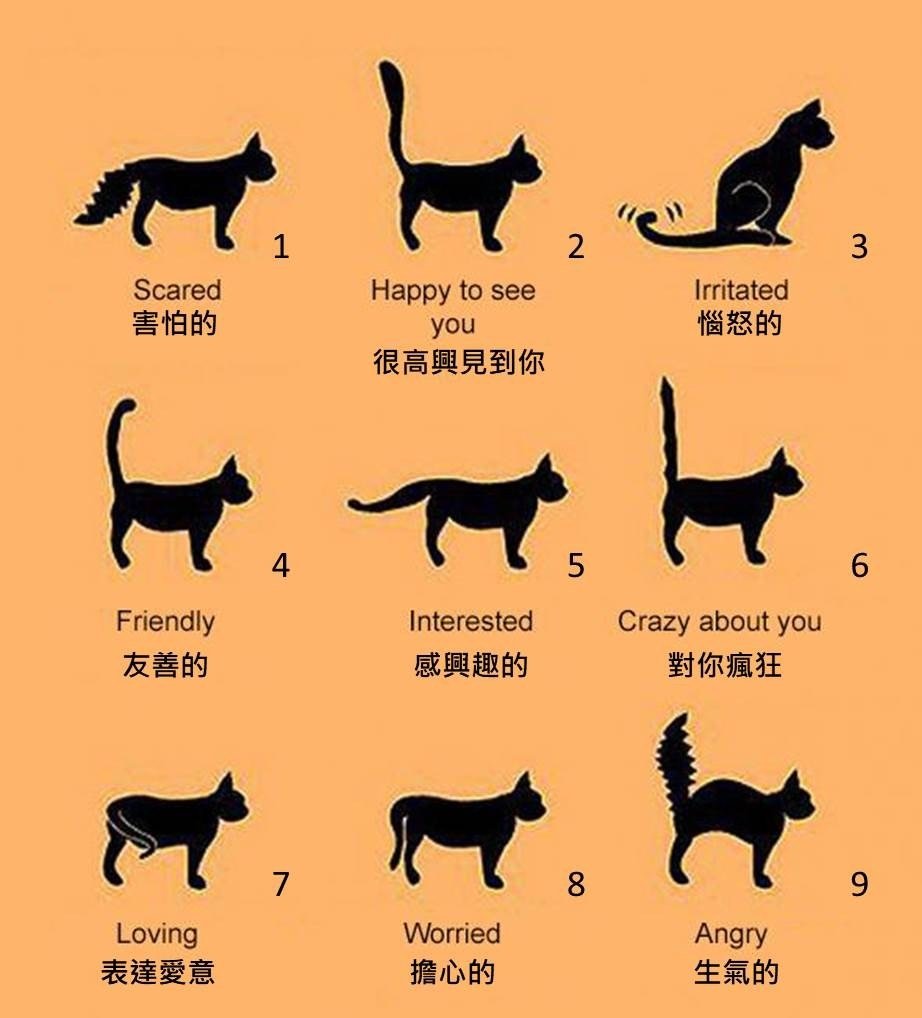 1
Scared
害怕的

2
Happy to see you
很高興見到你

3
Irritated
惱怒的

4
Friendly
友善的

5
Interested
感興趣的

6
Crazy about you
對你瘋狂

7
Loving
表達愛意

8
Worried
擔心的

9
Angry
生氣的